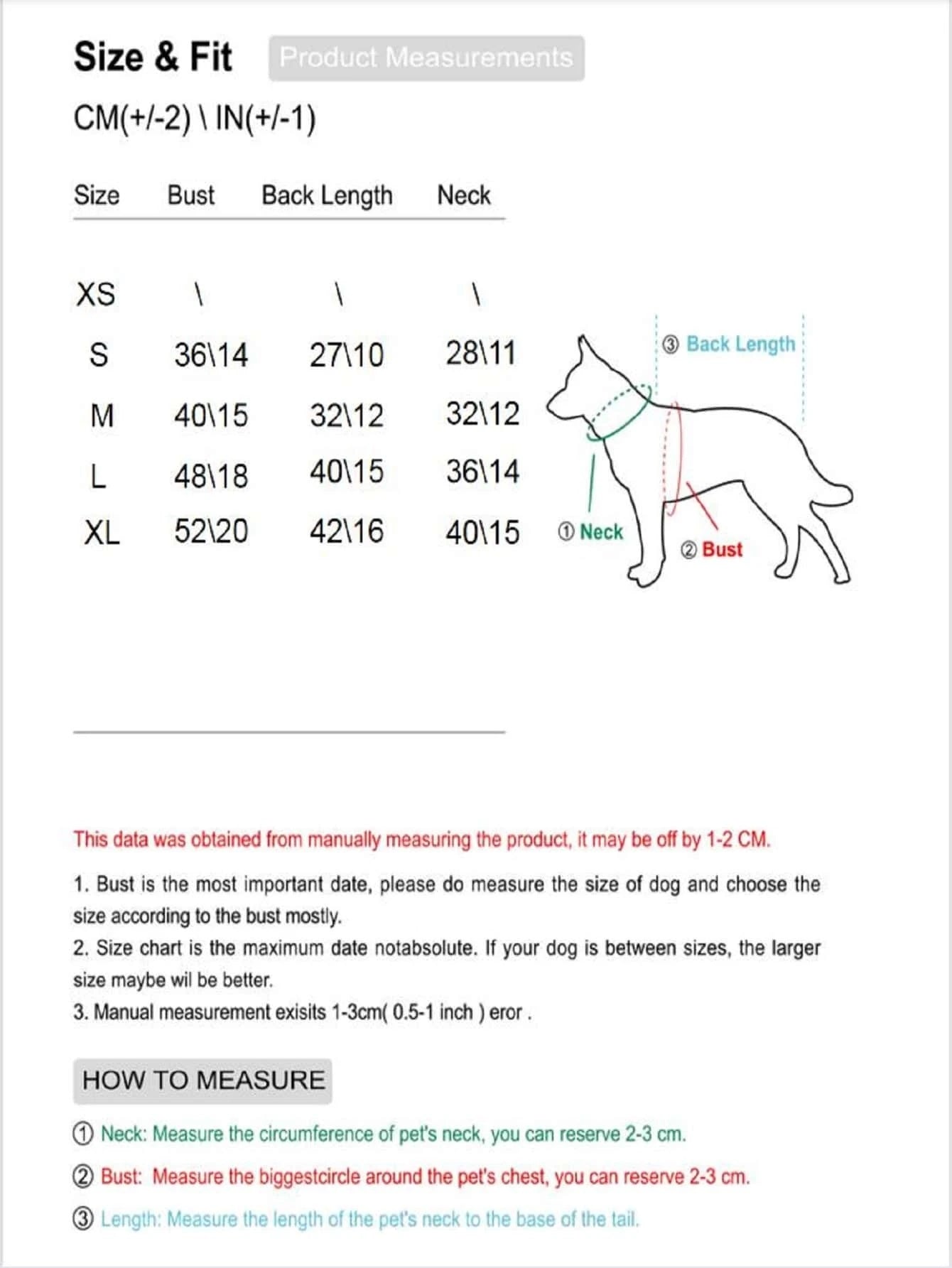 Size & Fit Product Measurements

CM(+/-2) \ IN(+/-1)

| Size | Bust | Back Length | Neck |
|---|---|---|---|
| XS | \ | \ | \ |
| S | 36\14 | 27\10 | 28\11 |
| M | 40\15 | 32\12 | 32\12 |
| L | 48\18 | 40\15 | 36\14 |
| XL | 52\20 | 42\16 | 40\15 |

③ Back Length
① Neck
② Bust

This data was obtained from manually measuring the product, it may be off by 1-2 CM.

1. Bust is the most important date, please do measure the size of dog and choose the size according to the bust mostly.
2. Size chart is the maximum date notabsolute. If your dog is between sizes, the larger size maybe wil be better.
3. Manual measurement exisits 1-3cm( 0.5-1 inch ) eror .

HOW TO MEASURE

① Neck: Measure the circumference of pet's neck, you can reserve 2-3 cm.

② Bust: Measure the biggestcircle around the pet's chest, you can reserve 2-3 cm.

③ Length: Measure the length of the pet's neck to the base of the tail.