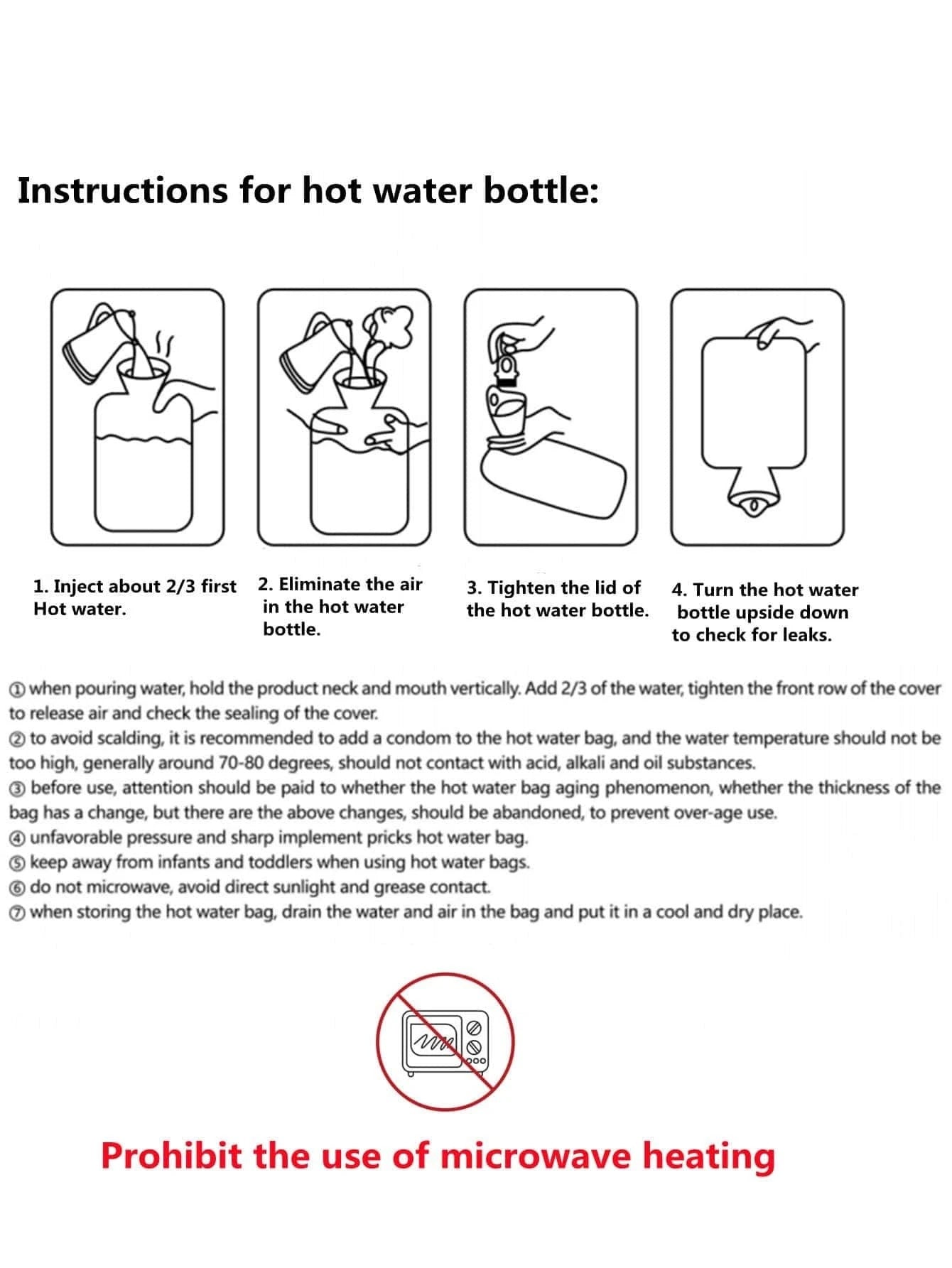 Instructions for hot water bottle:

1. Inject about 2/3 first Hot water.

2. Eliminate the air in the hot water bottle.

3. Tighten the lid of the hot water bottle.

4. Turn the hot water bottle upside down to check for leaks.

① when pouring water, hold the product neck and mouth vertically. Add 2/3 of the water, tighten the front row of the cover to release air and check the sealing of the cover.
② to avoid scalding, it is recommended to add a condom to the hot water bag, and the water temperature should not be too high, generally around 70-80 degrees, should not contact with acid, alkali and oil substances.
③ before use, attention should be paid to whether the hot water bag aging phenomenon, whether the thickness of the bag has a change, but there are the above changes, should be abandoned, to prevent over-age use.
④ unfavorable pressure and sharp implement pricks hot water bag.
⑤ keep away from infants and toddlers when using hot water bags.
⑥ do not microwave, avoid direct sunlight and grease contact.
⑦ when storing the hot water bag, drain the water and air in the bag and put it in a cool and dry place.

Prohibit the use of microwave heating