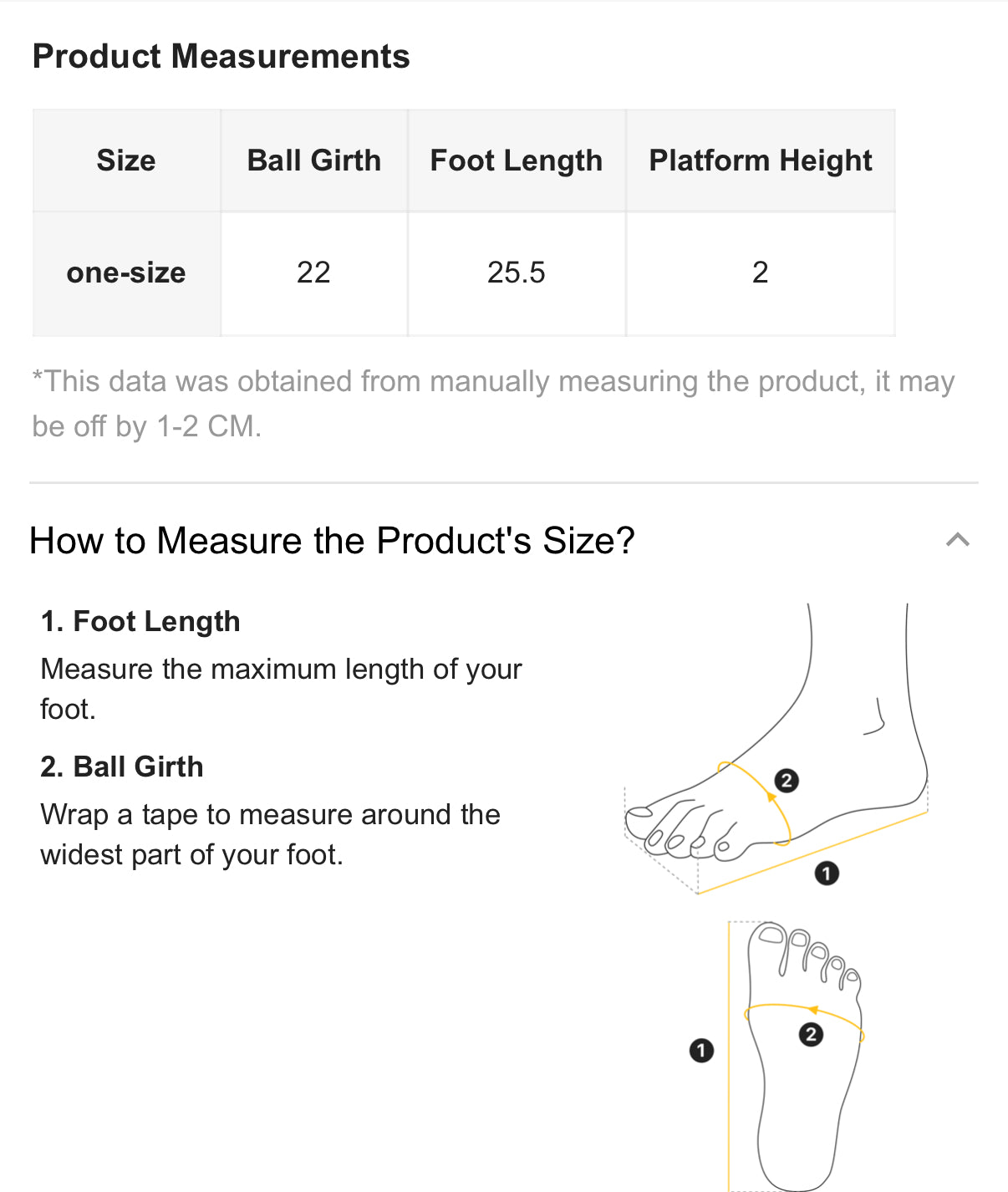 Product Measurements

| Size | Ball Girth | Foot Length | Platform Height |
|---|---|---|---|
| one-size | 22 | 25.5 | 2 |

*This data was obtained from manually measuring the product, it may be off by 1-2 CM.

How to Measure the Product's Size?

1. Foot Length
Measure the maximum length of your foot.

2. Ball Girth
Wrap a tape to measure around the widest part of your foot.

2
1
1
2