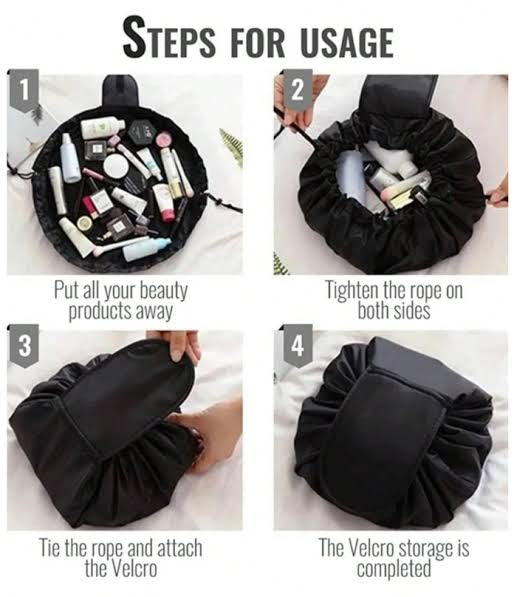 STEPS FOR USAGE

1

Put all your beauty products away

2

Tighten the rope on both sides

3

Tie the rope and attach the Velcro

4

The Velcro storage is completed